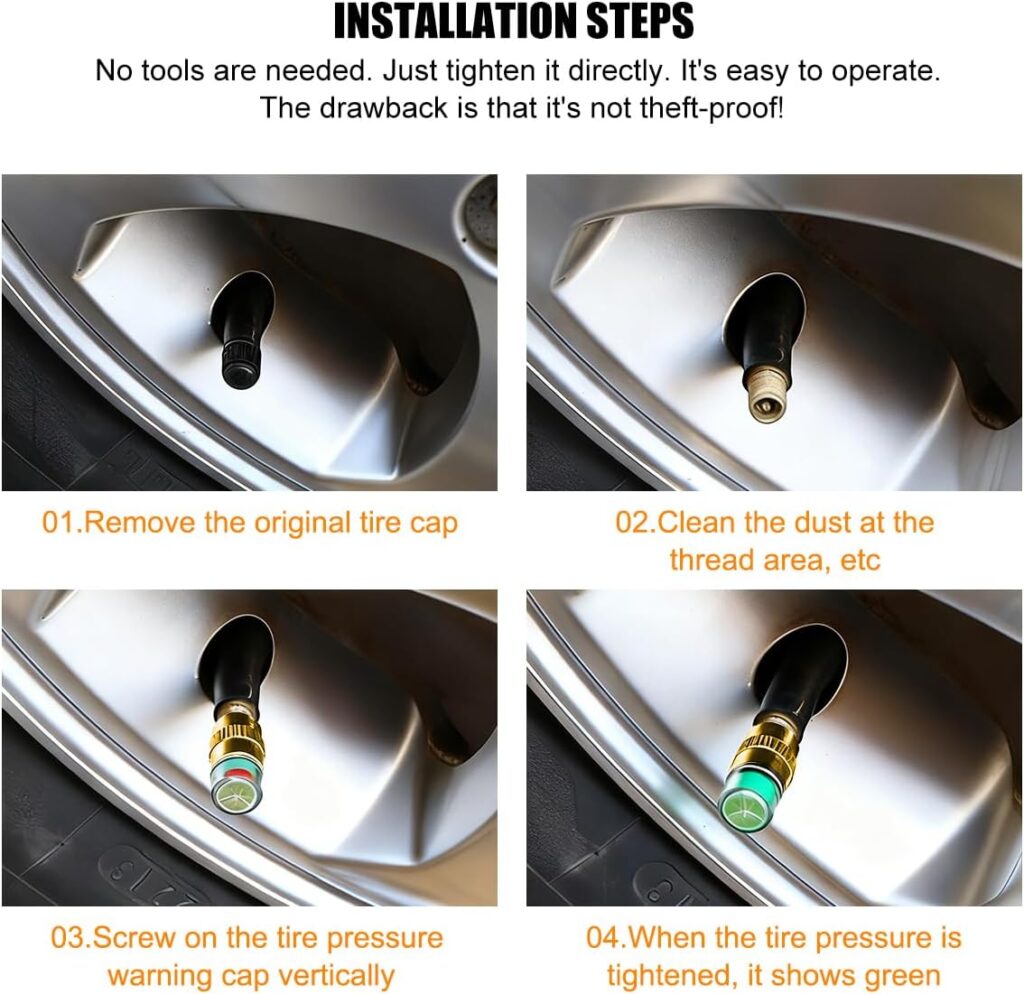 INSTALLATION STEPS

No tools are needed. Just tighten it directly. It's easy to operate. The drawback is that it's not theft-proof!

01.Remove the original tire cap

02.Clean the dust at the thread area, etc

03.Screw on the tire pressure warning cap vertically

04.When the tire pressure is tightened, it shows green